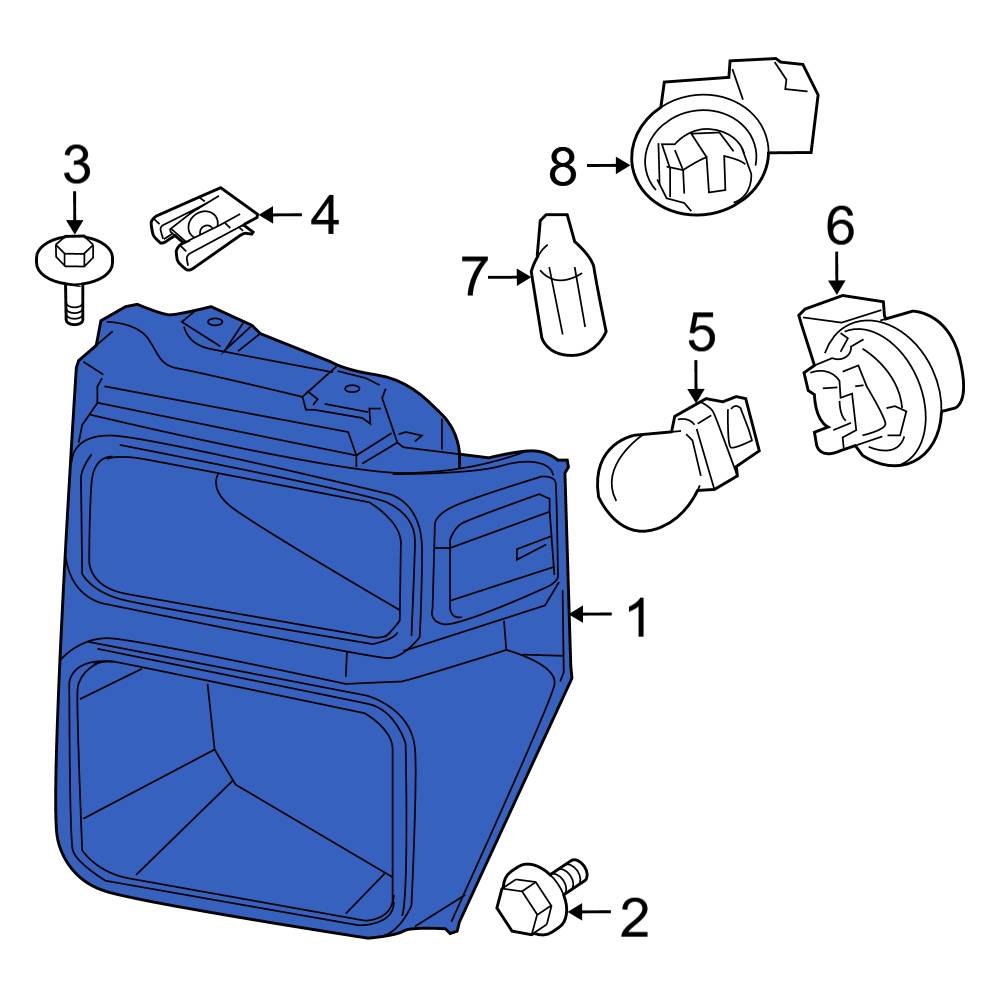 3
4
8
7
6
5
1
2