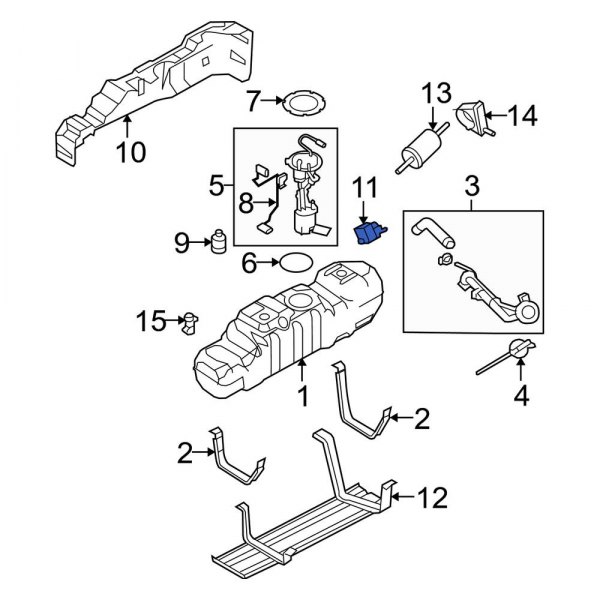 10
7
13
14
5
8
11
3
9
6
15
1
4
2
2
12