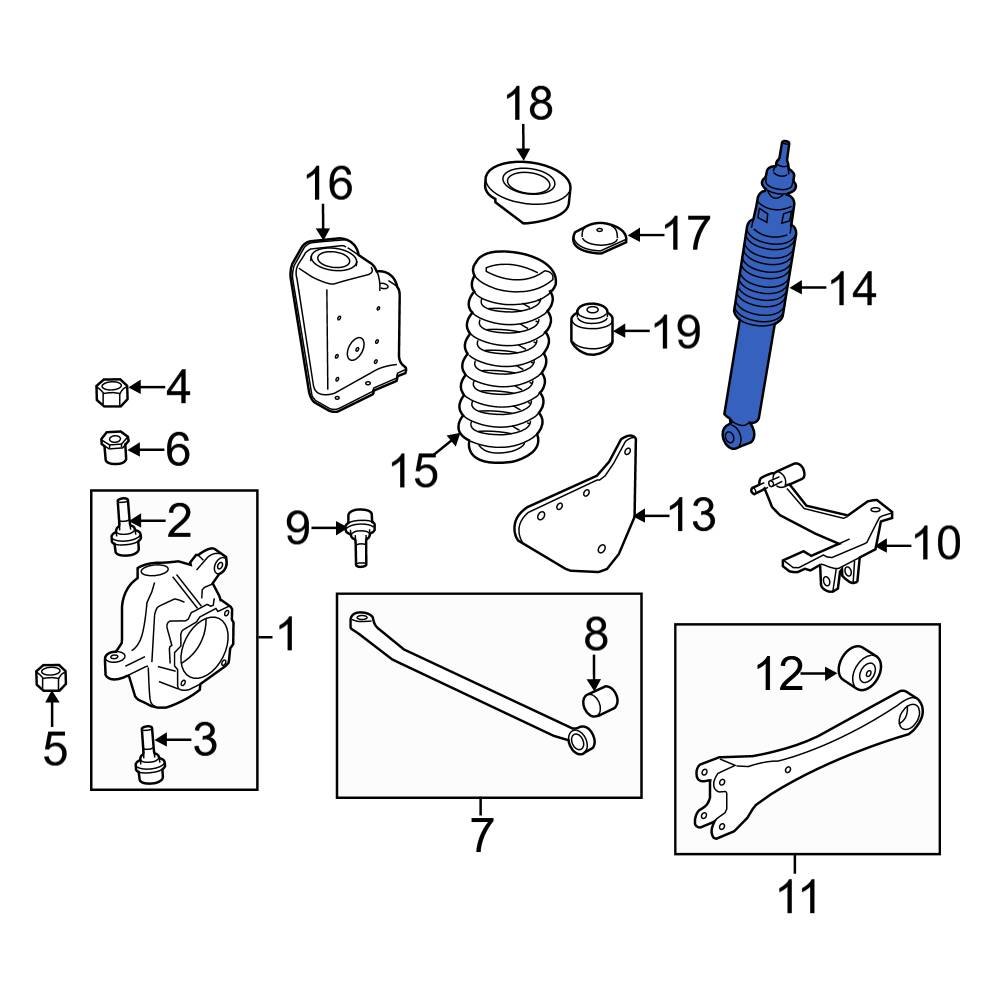 18
16
17
14
19
4
6
15
2
9
13
10
1
8
12
5
3
7
11