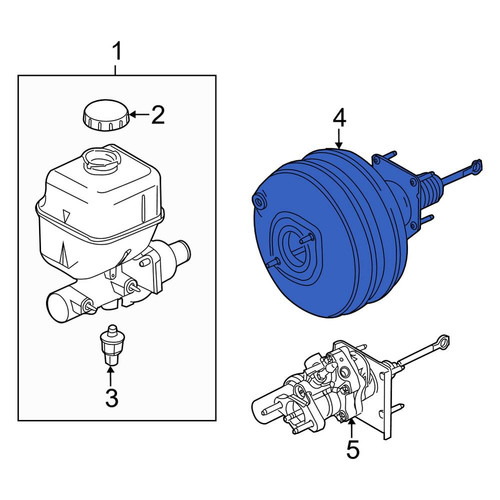 1
2
3
4
5