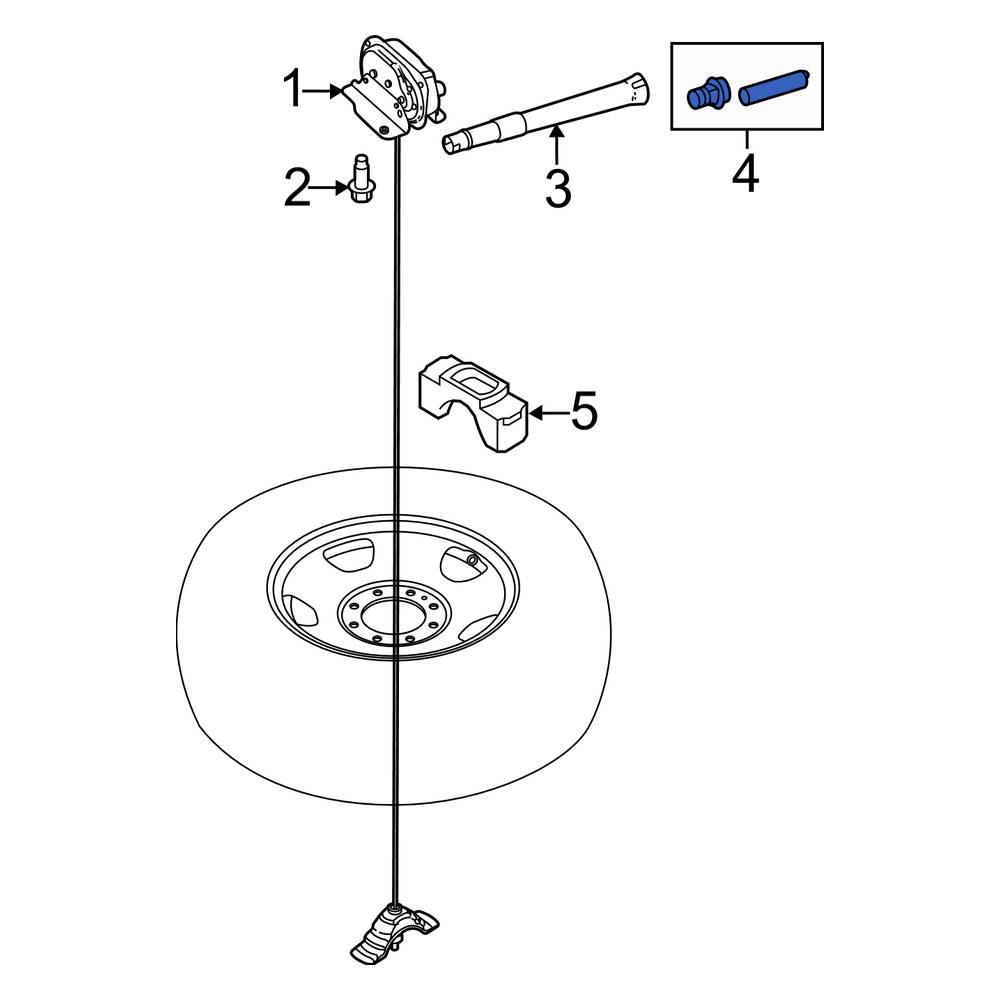 1
2
3
4
5