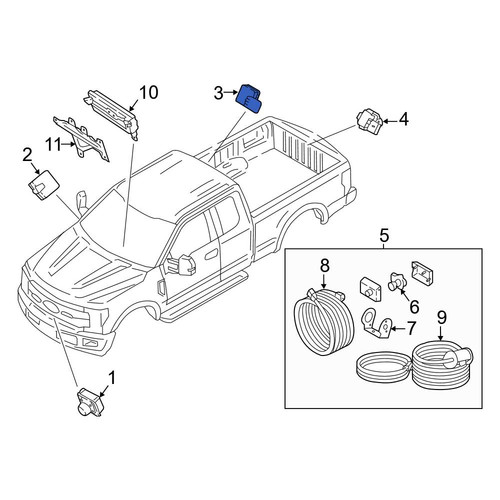 10
3
4
11
2
5
8
6
7
9
1