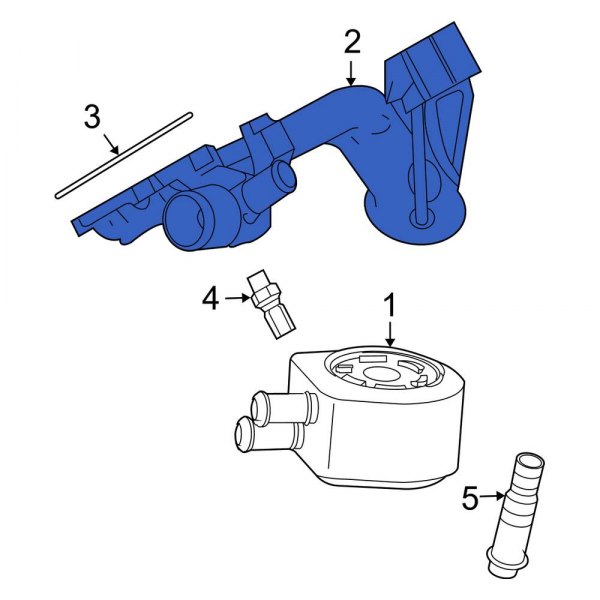 2
3
4
1
5