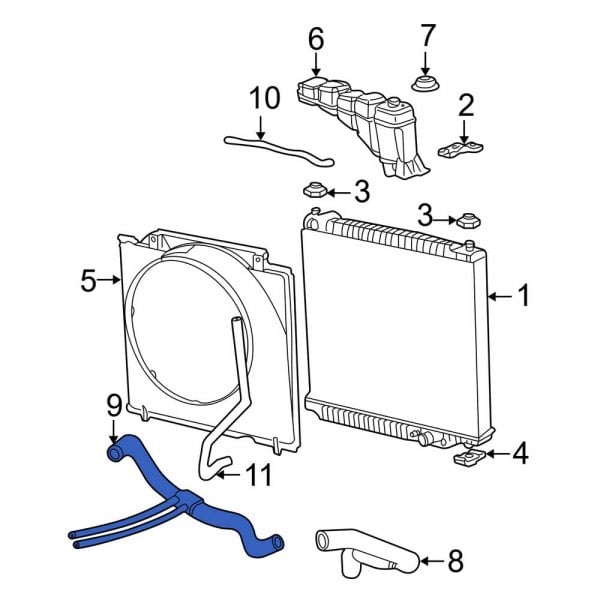 6
7
10
2
3
3
5
1
9
4
11
8