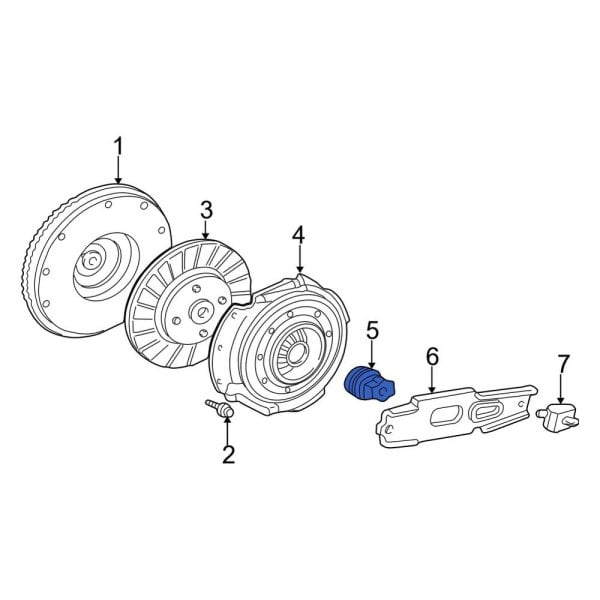 1
3
4
5
6
7
2