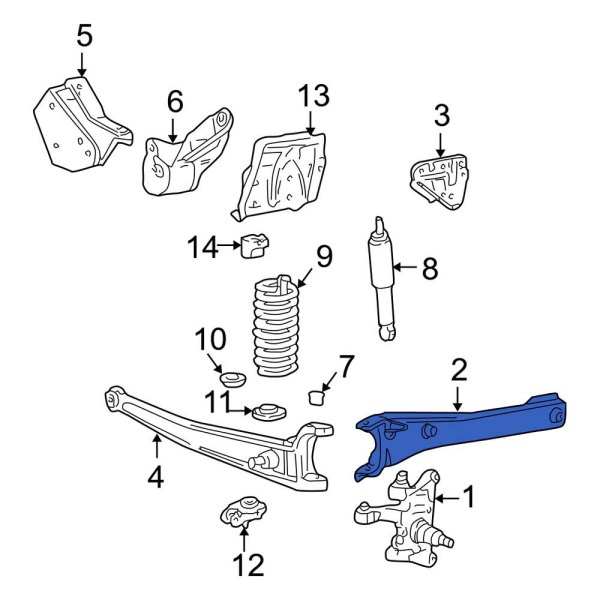 5
6
13
3
14
9
8
10
7
2
11
4
1
12