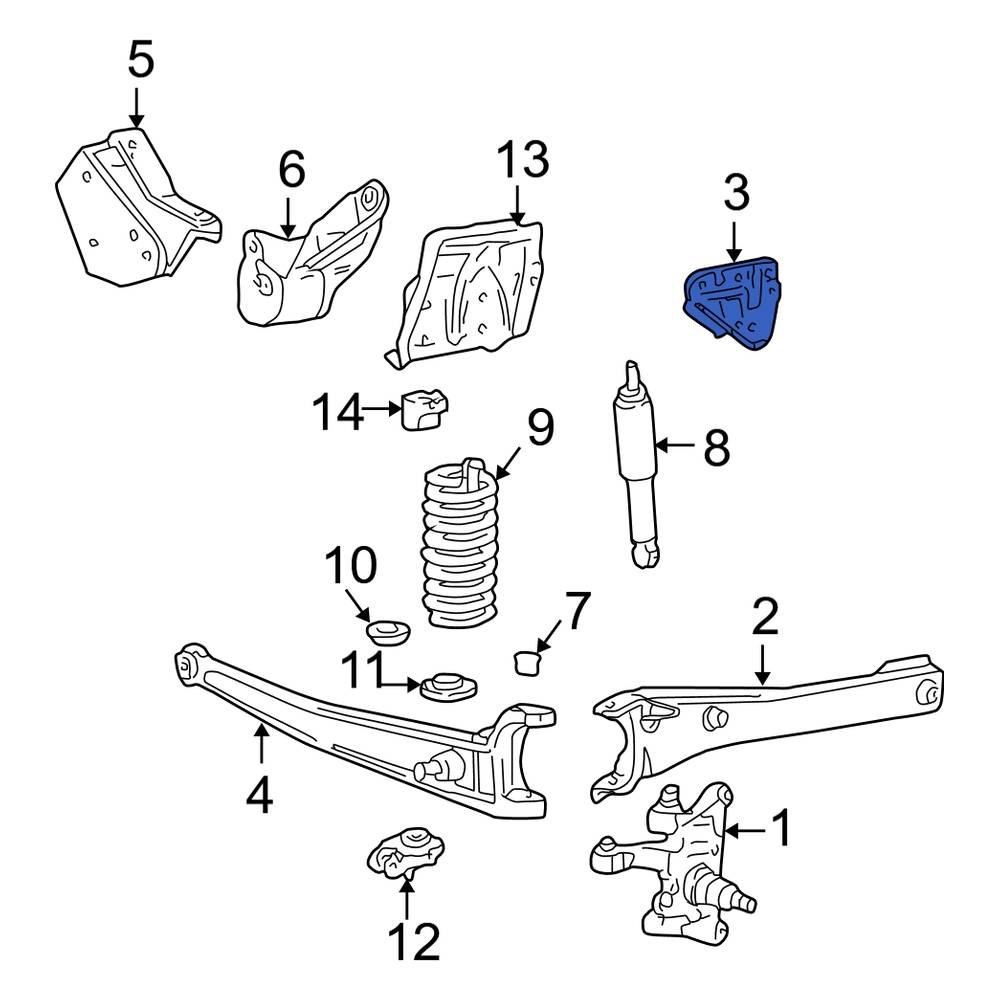 5
6
13
3
14
9
8
10
7
2
11
4
1
12