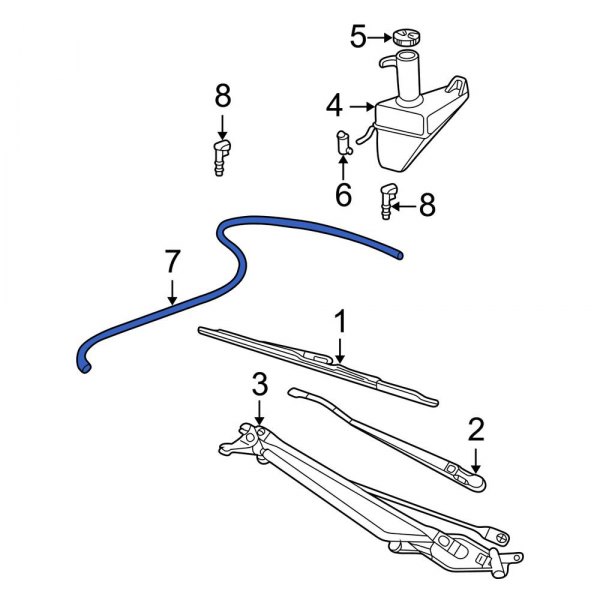 5
8
4
6
8
7
1
3
2