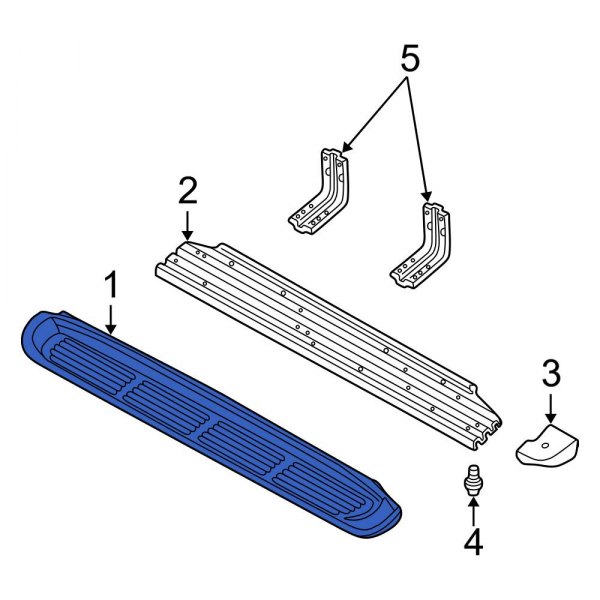 5
2
1
3
4