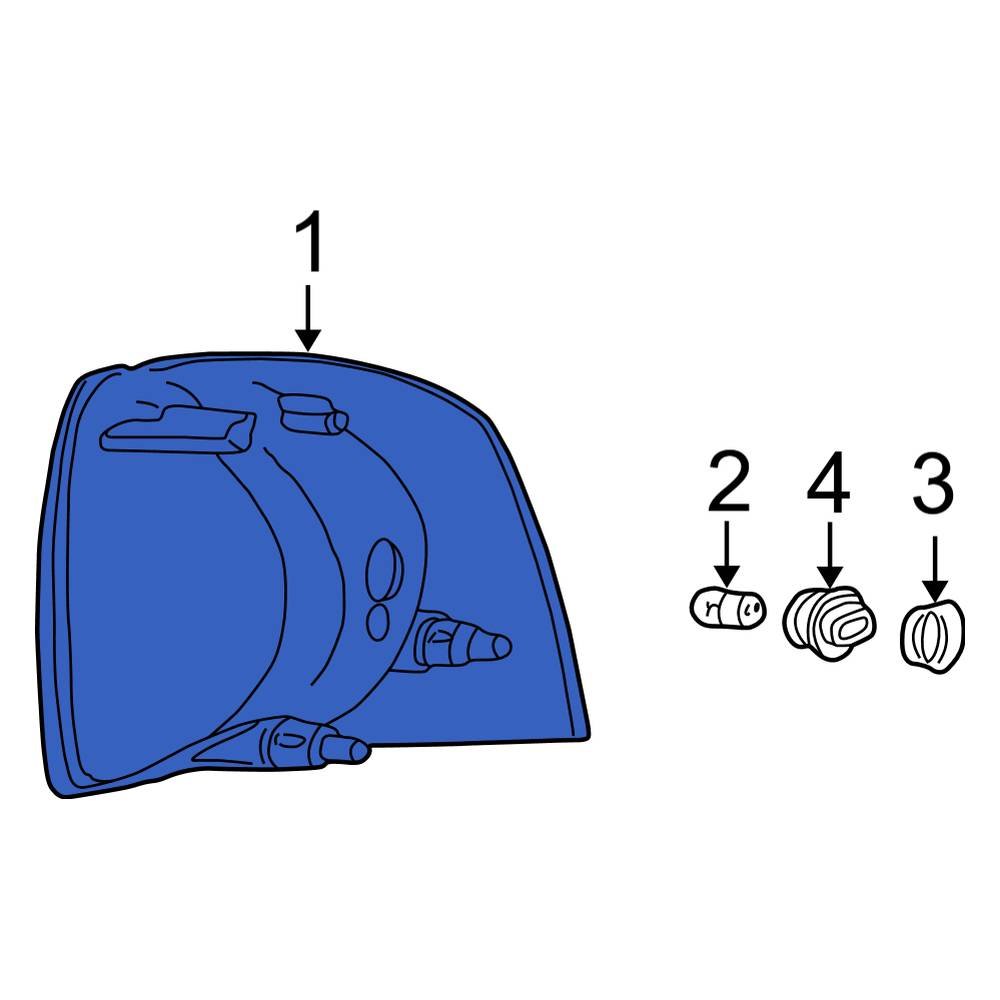 1

2

4

3