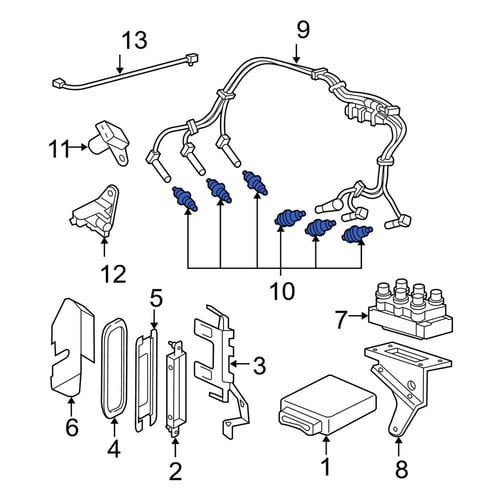 13
9
11
12
10
5
7
3
6
4
2
1
8