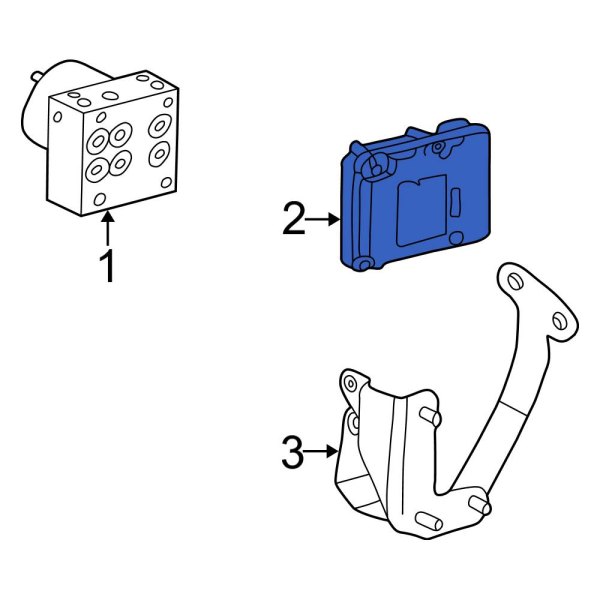 1
2
3