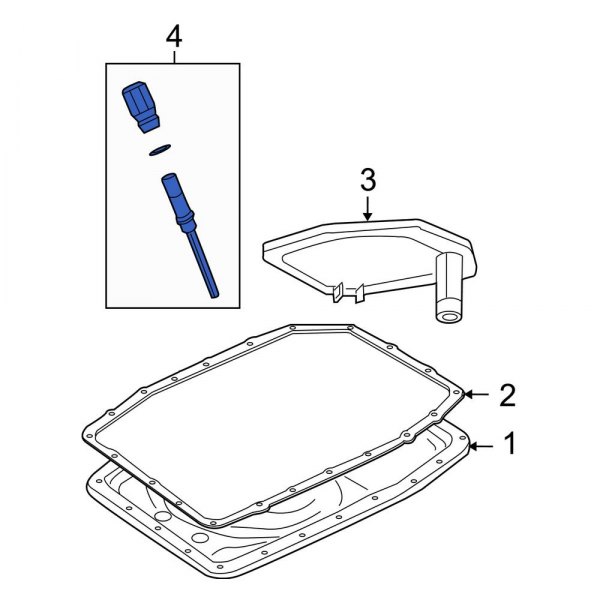 4
3
2
1