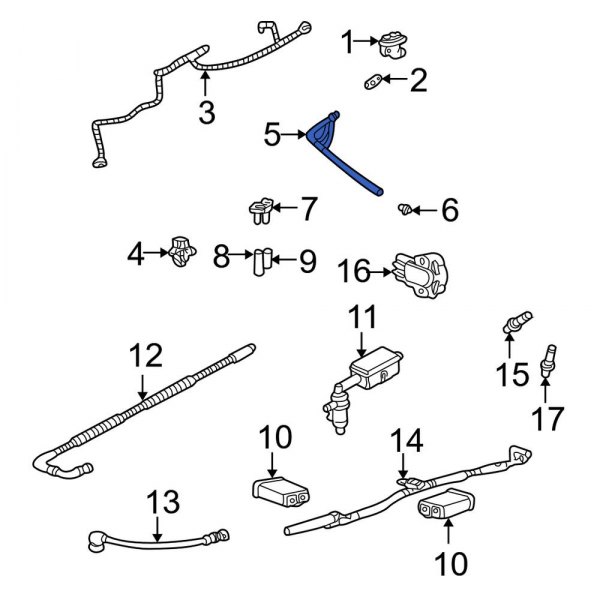 1
2
3
5
7
6
4
8
9
16
11
12
15
17
10
14
13
10