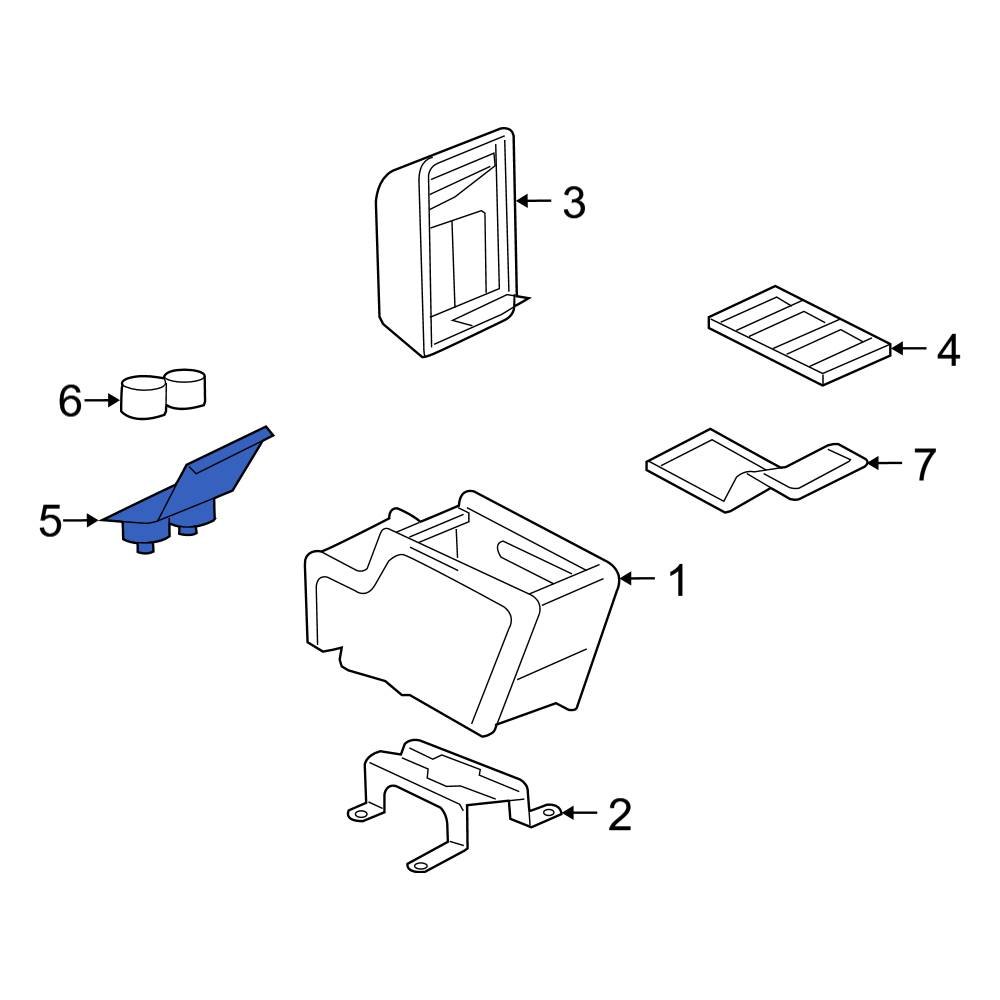 3

4

6

7

5

1

2