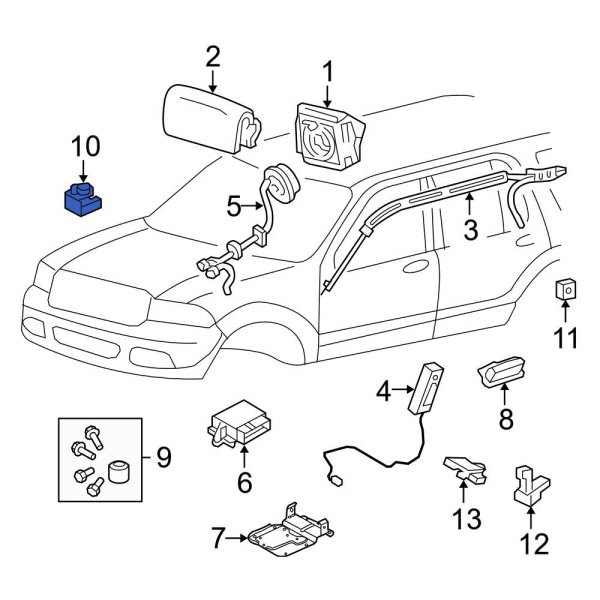 2
1
10
5
3
11
4
8
9
6
13
7
12