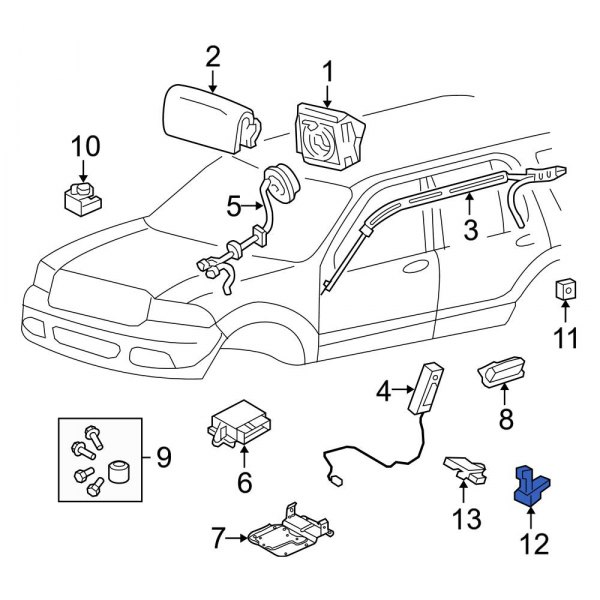 2
1
10
5
3
11
4
8
9
6
13
12
7