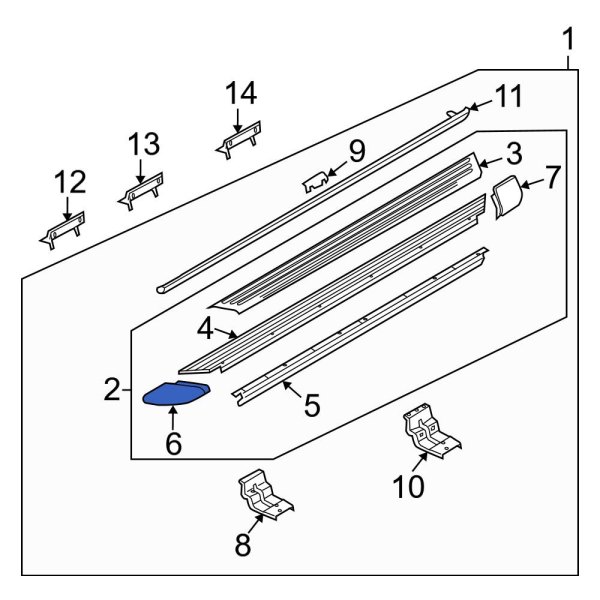 1
14
11
13
9
3
12
7
4
2
5
6
10
8