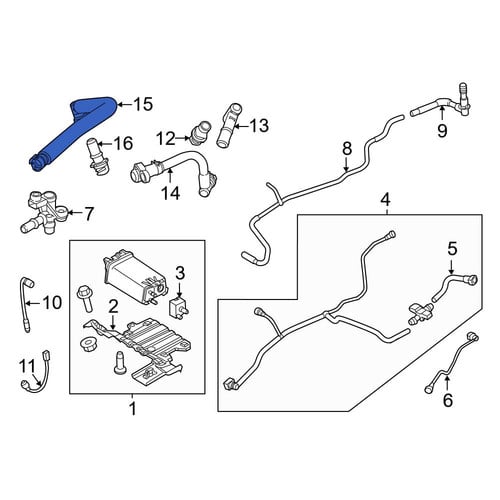 15
16
12
13
9
8
14
7
4
5
3
2
10
11
1
6