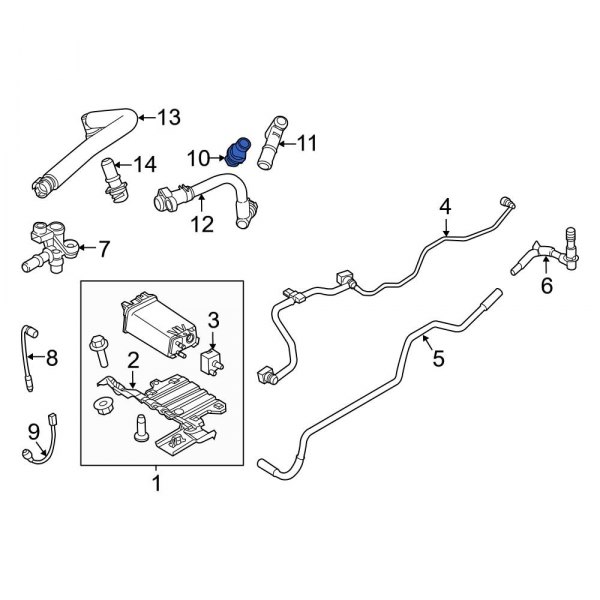 13
10
11
14
12
4
7
6
3
8
2
5
9
1