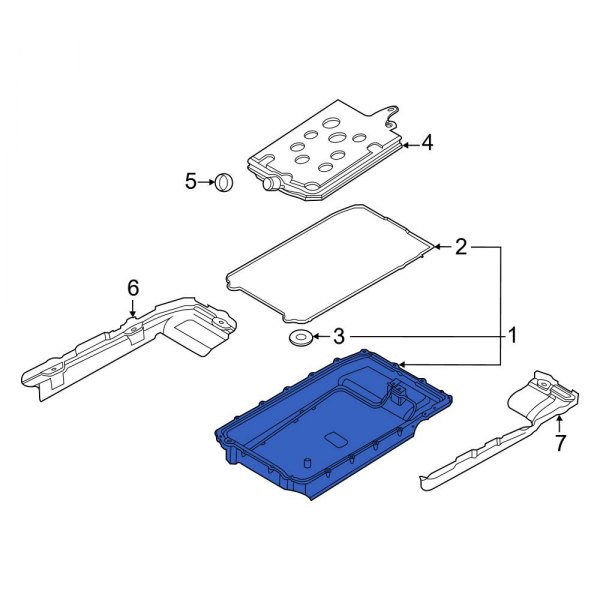 4
5
2
6
3
1
7