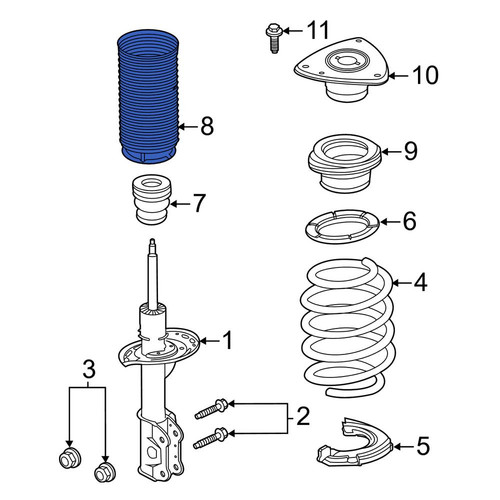 11
10
8
9
7
6
4
1
3
2
5