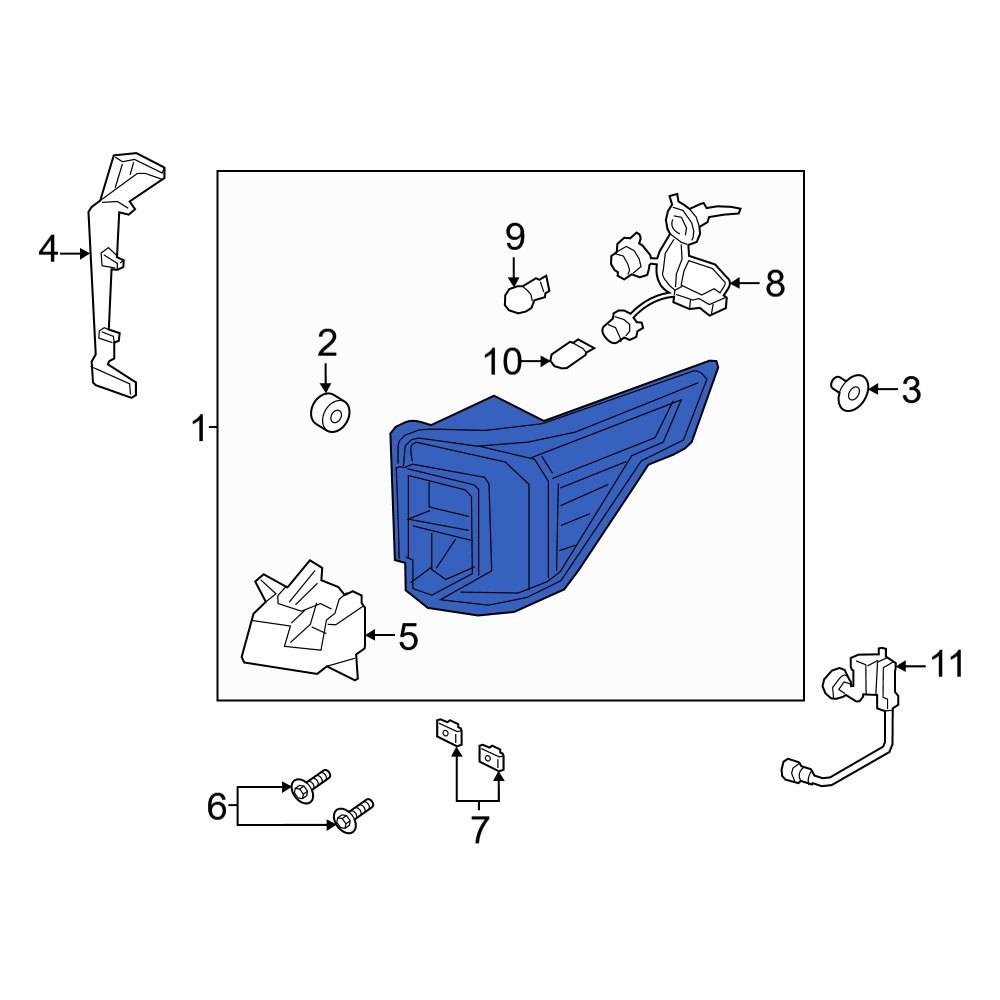 4
9
8
2
10
3
1
5
11
6
7