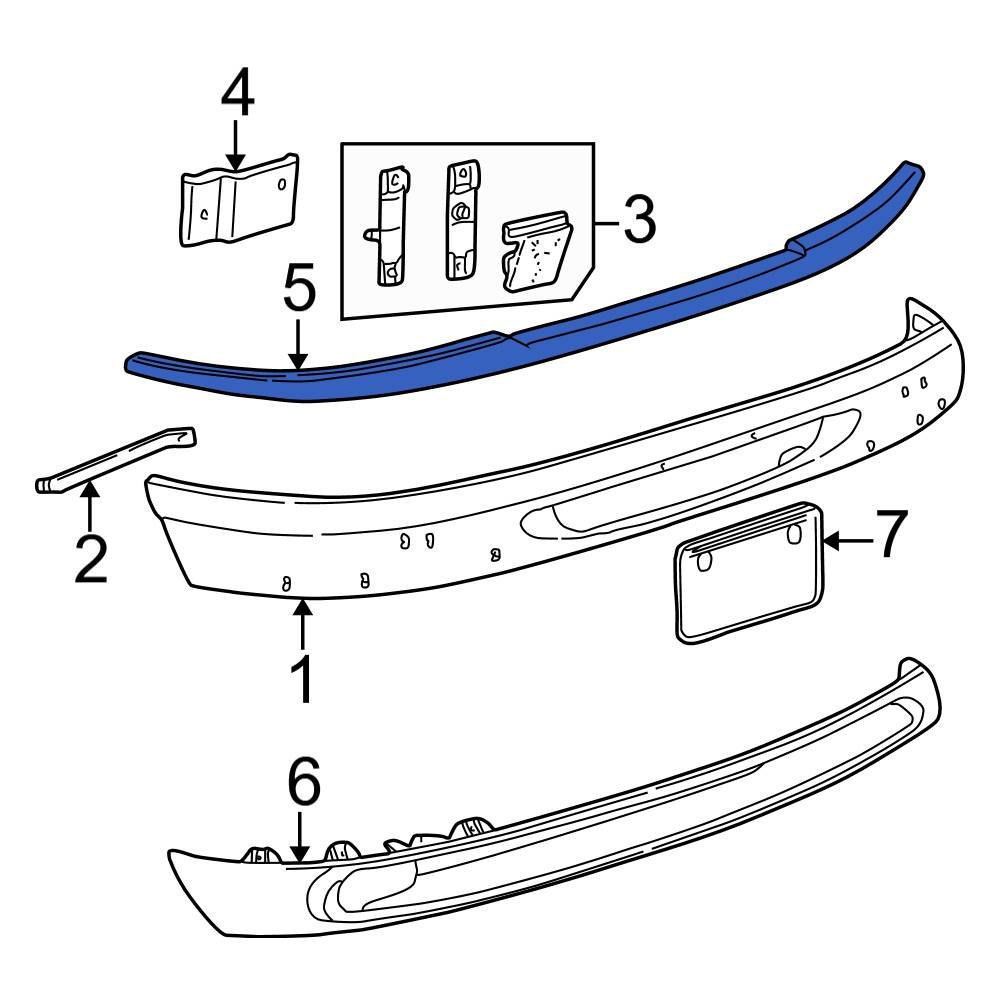 4
3
5
2
7
1
6