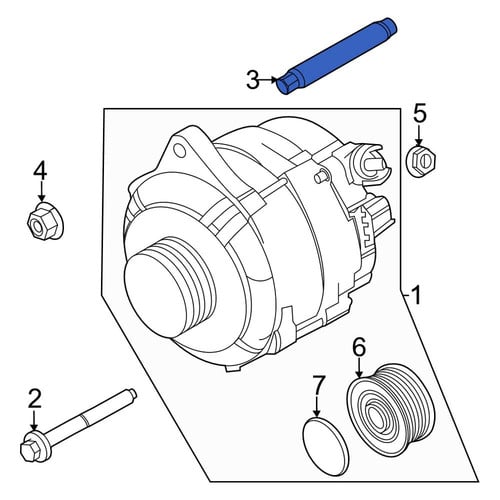 3
5
4
1
6
7
2