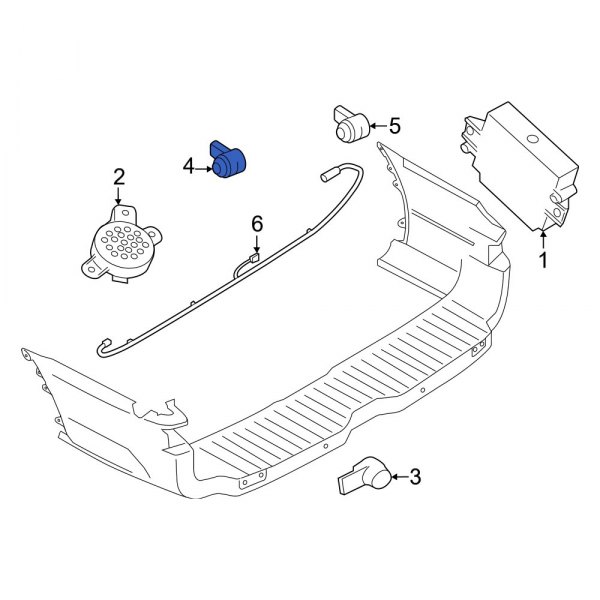 5
4
2
6
1
3