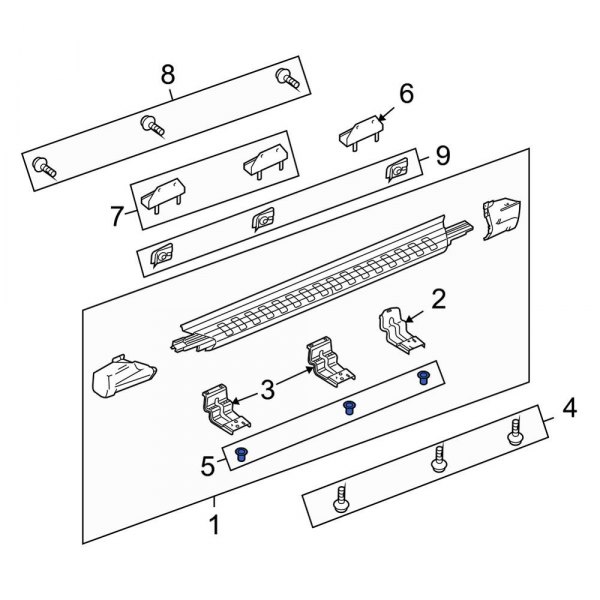 8
6
9
7
2
3
4
5
1