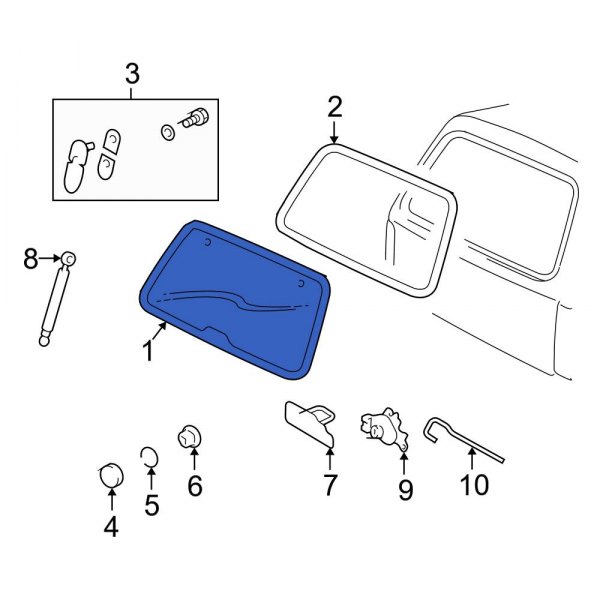 3
2
8
1
7
9
10
6
5
4