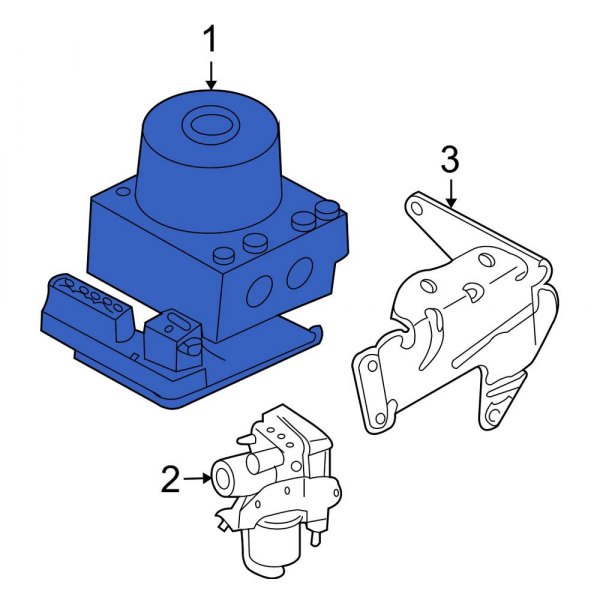 1
3
2