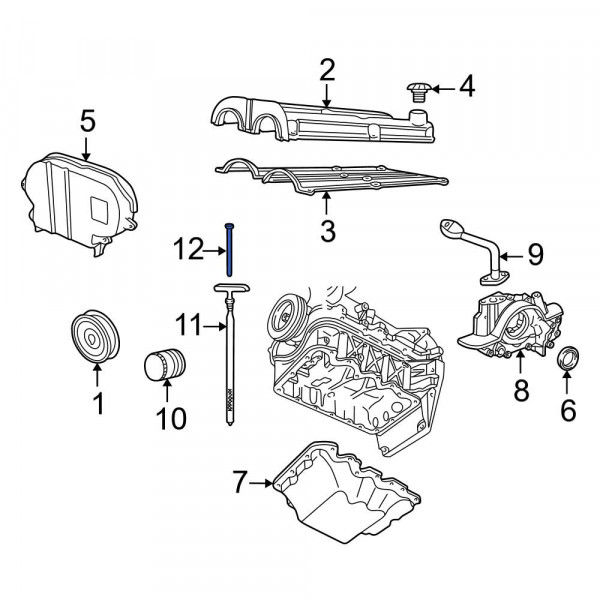 2
4
5
3
12
9
11
1
10
8
6
7