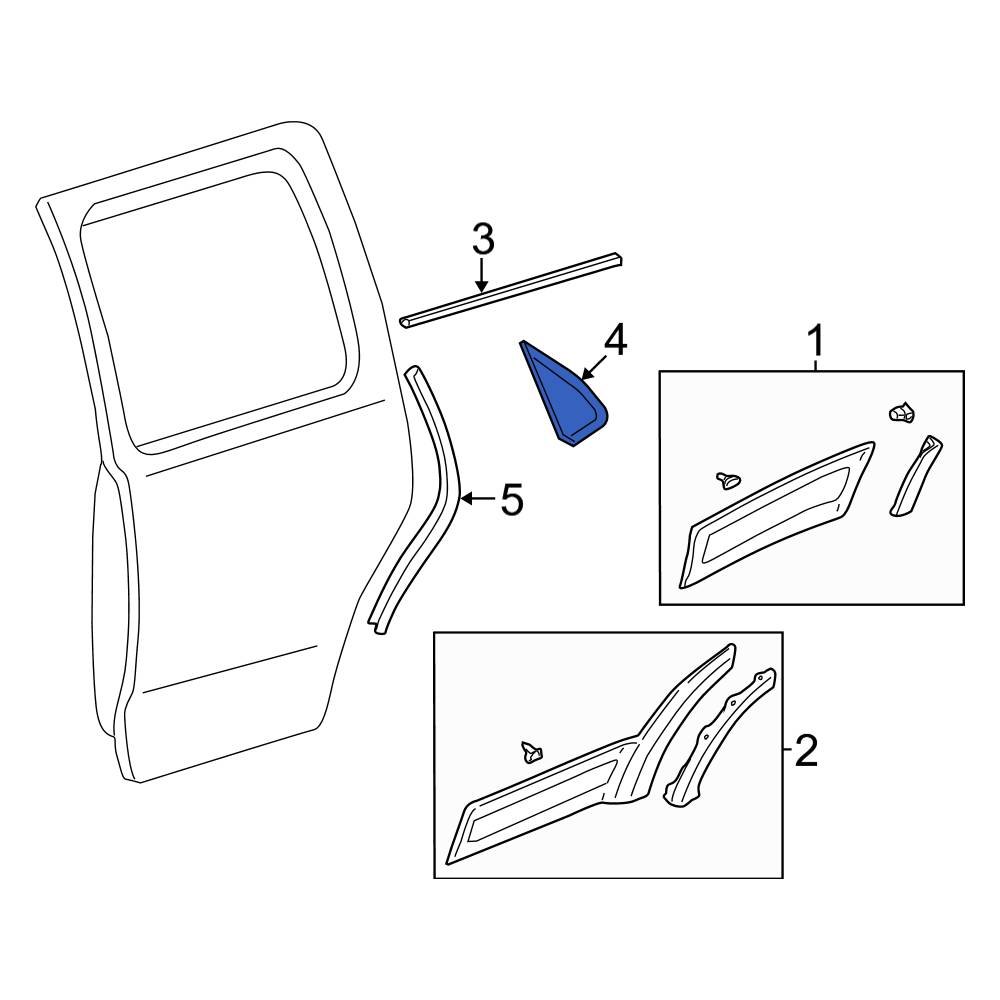 3
4
1
5
2