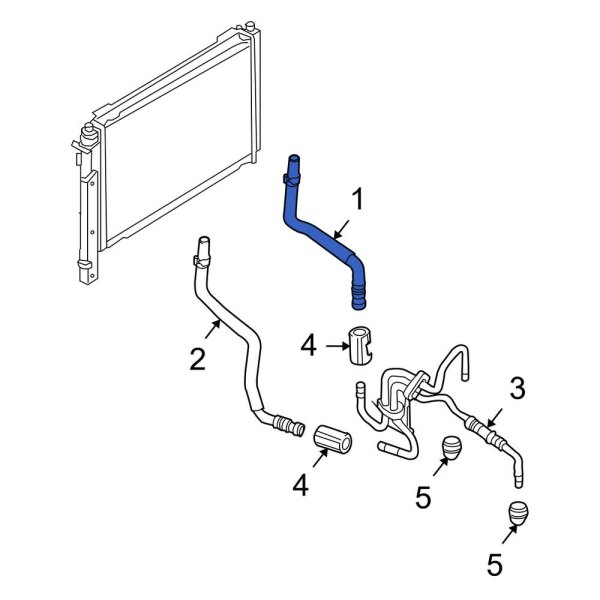 1
2
4
3
4
5
5