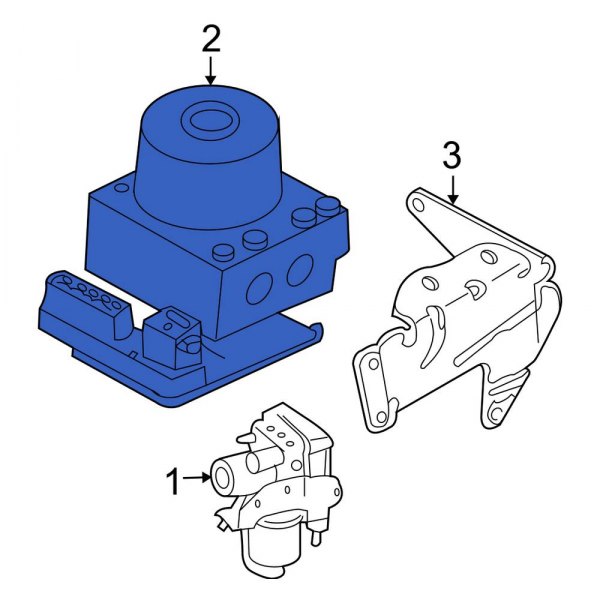 2

3

1