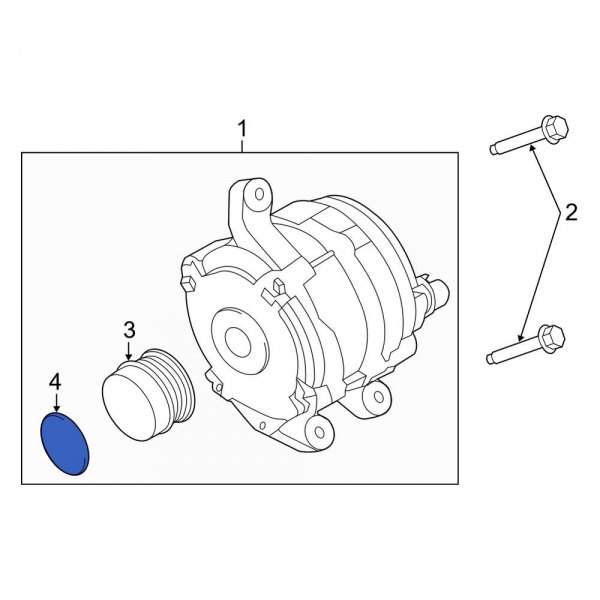 1
2
3
4