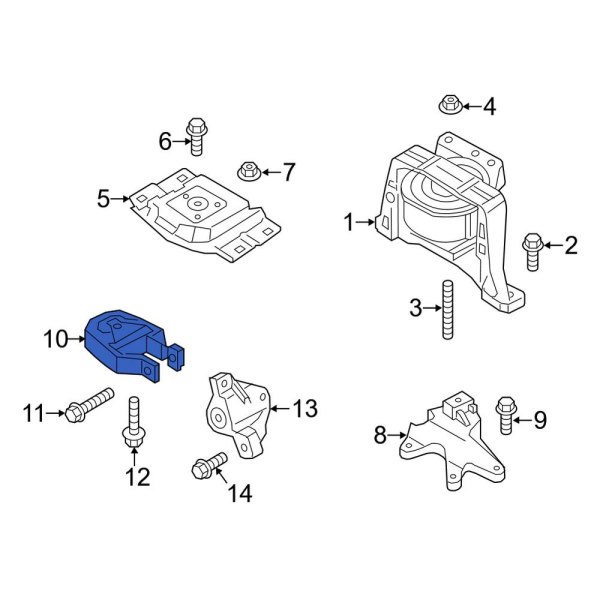 4
6
7
5
1
2
3
10
11
12
13
14
8
9