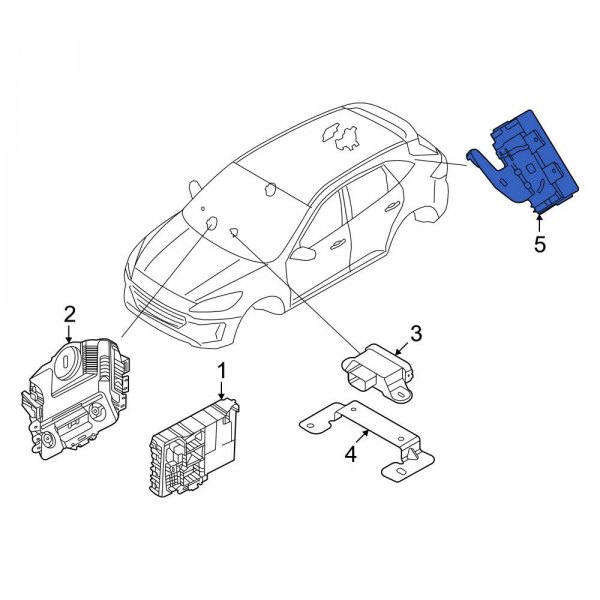 5

2

3

1

4