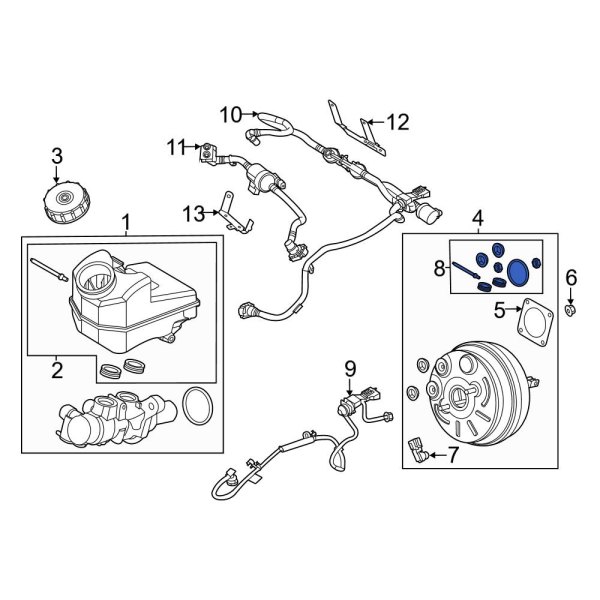 10
12
11
3
13
1
4
8
6
5
2
9
7