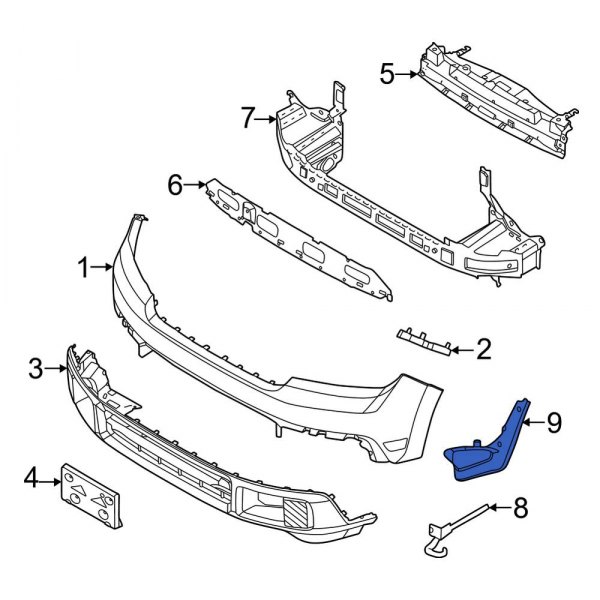 5
7
6
1
2
3
9
4
8