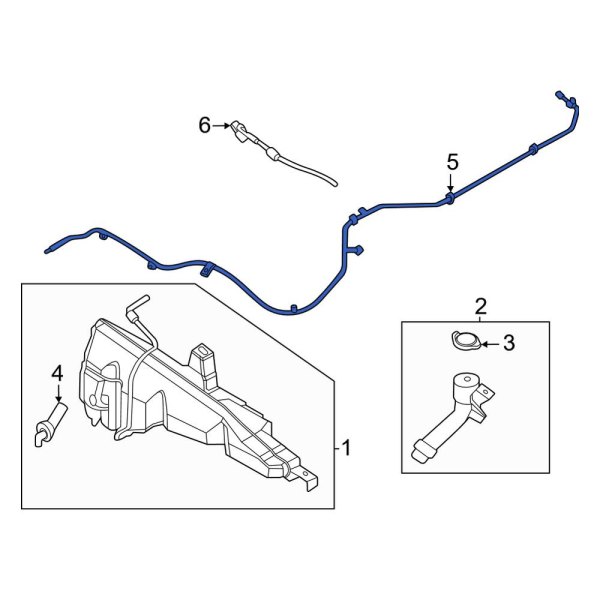 6
5
2
3
4
1