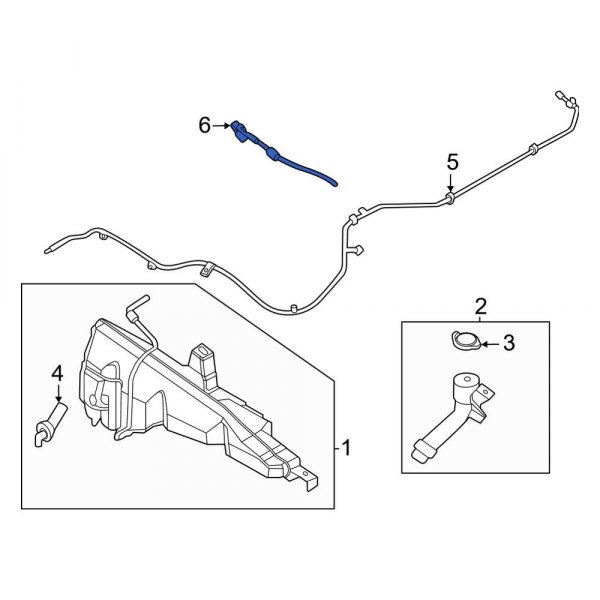 6
5
2
3
4
1