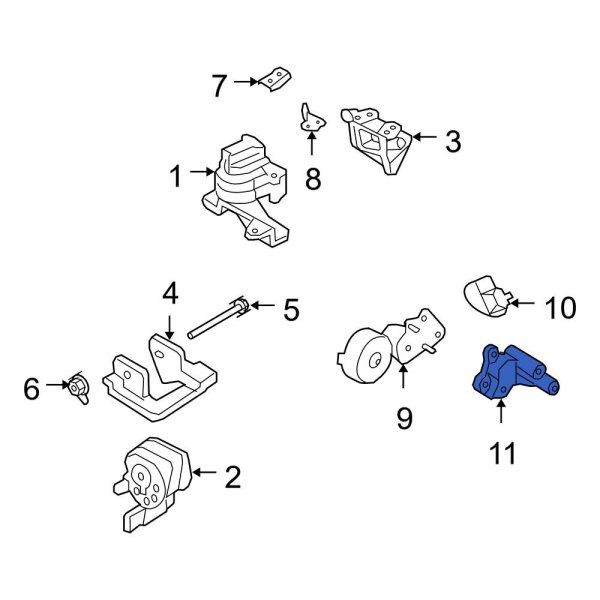 7
8
3
1
4
5
10
6
9
11
2