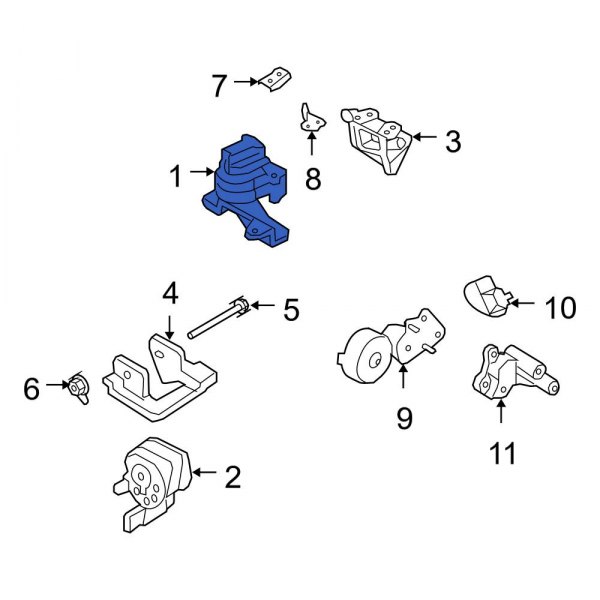 7
8
3
1
4
5
10
6
9
11
2