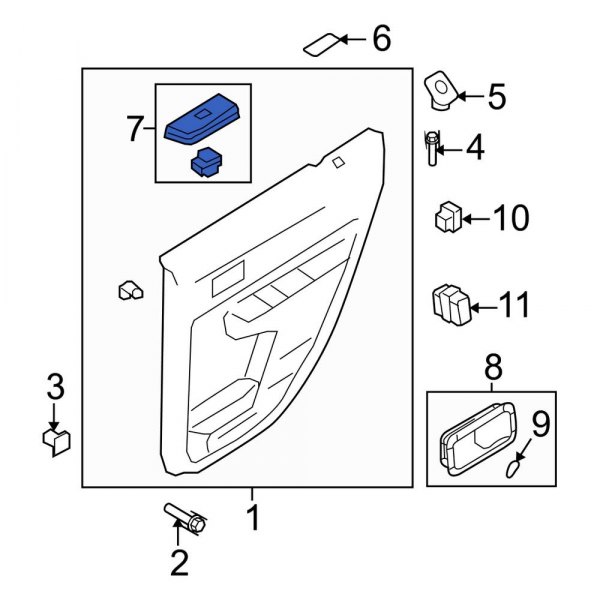 6
5
7
4
10
11
3
8
9
1
2