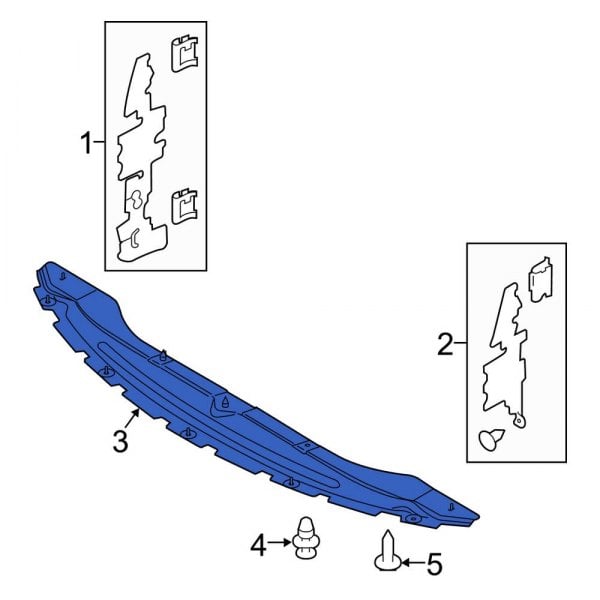 1
2
3
4
5