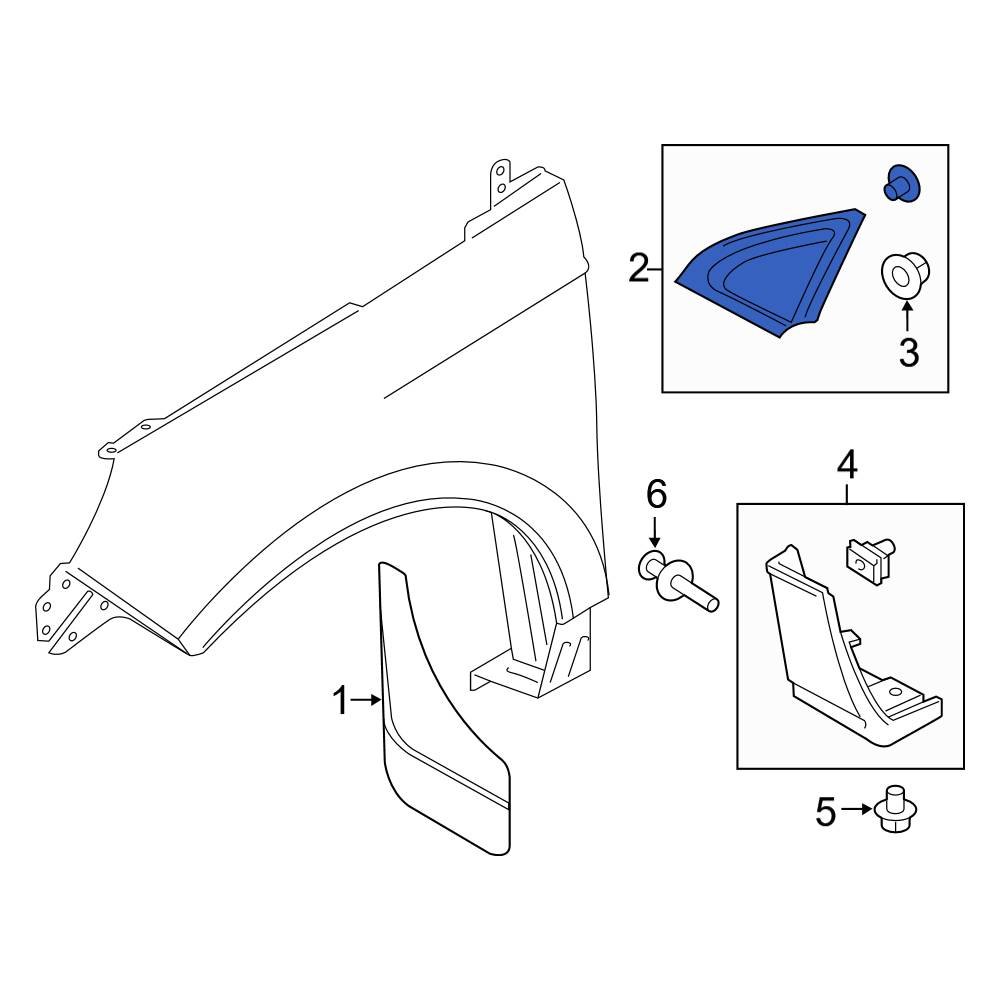 2
3
6
4
1
5