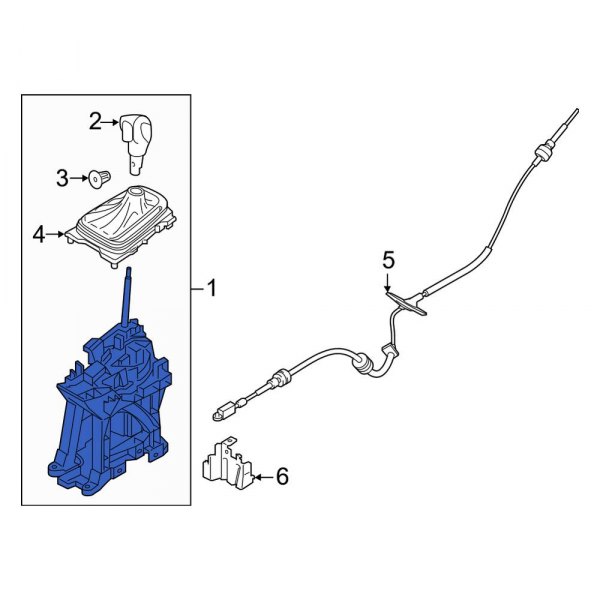 2
3
4
1
5
6